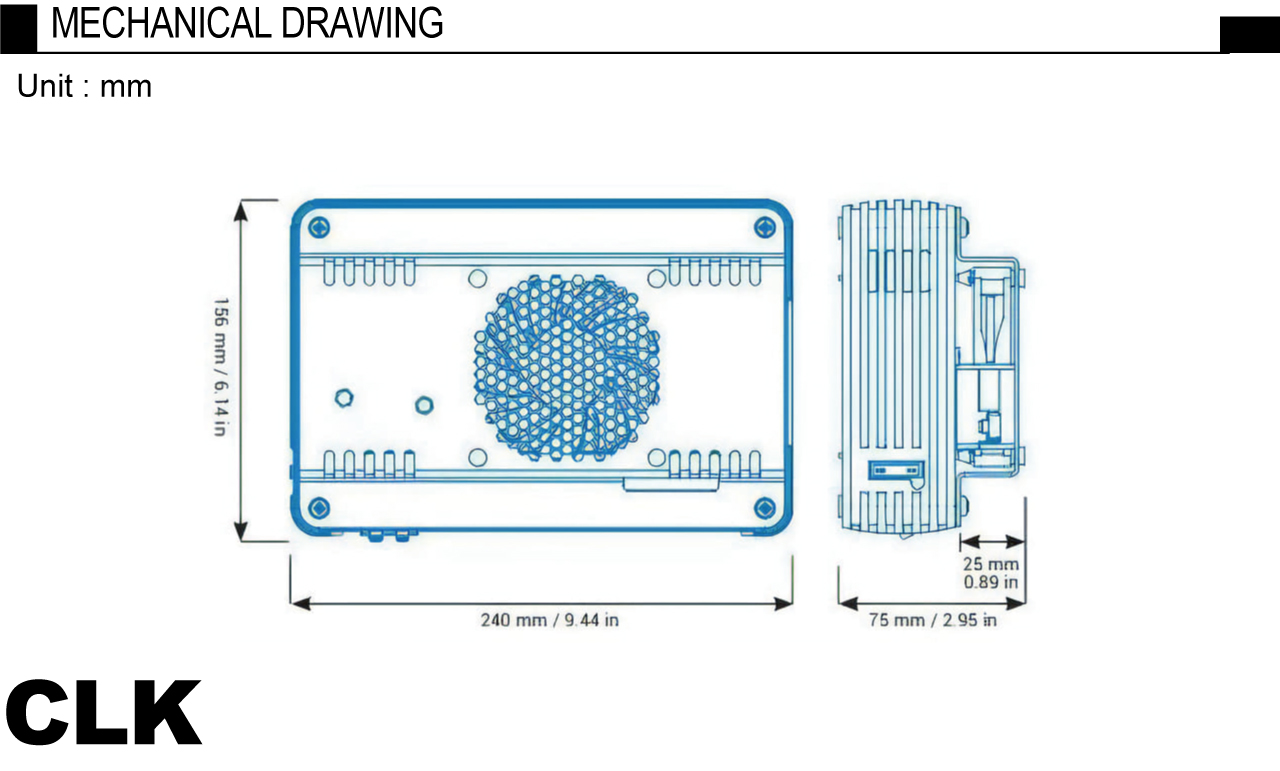 MECHANICAL DRAWING

Unit : mm

156 mm / 6.14 in

240 mm / 9.44 in

25 mm
0.89 in

75 mm / 2.95 in

CLK